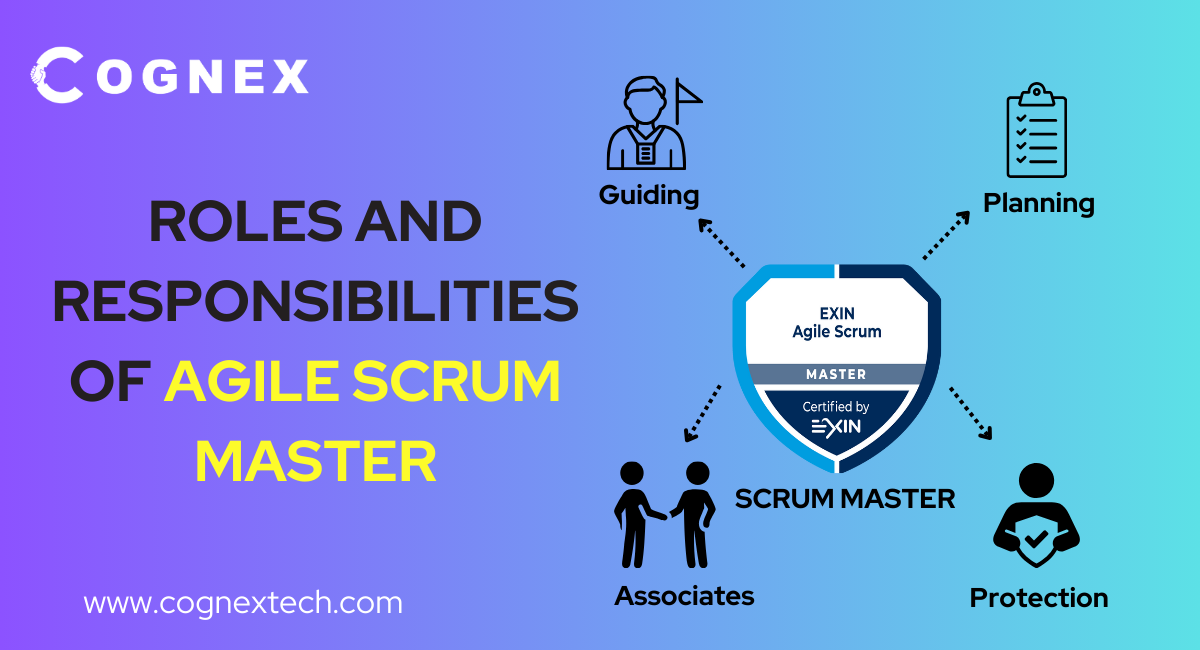 COGNEX

ROLES AND RESPONSIBILITIES OF AGILE SCRUM MASTER

www.cognextech.com

Guiding

Planning

EXIN
Agile Scrum
MASTER
Certified by
EXIN

SCRUM MASTER

Associates

Protection